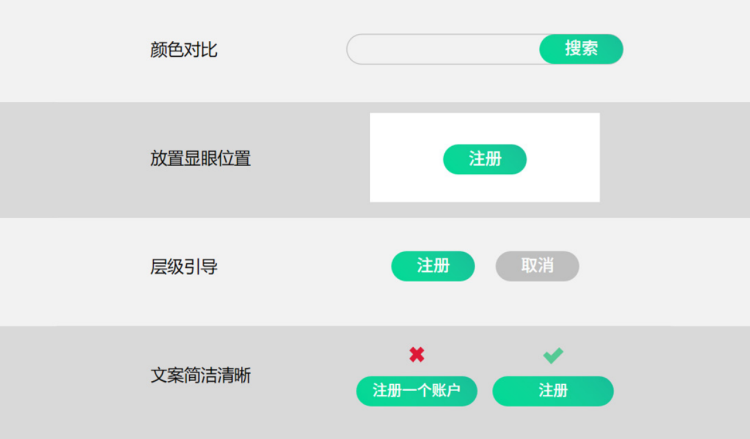 颜色对比

搜索

放置显眼位置

注册

层级引导

注册

取消

文案简洁清晰

注册一个账户

注册